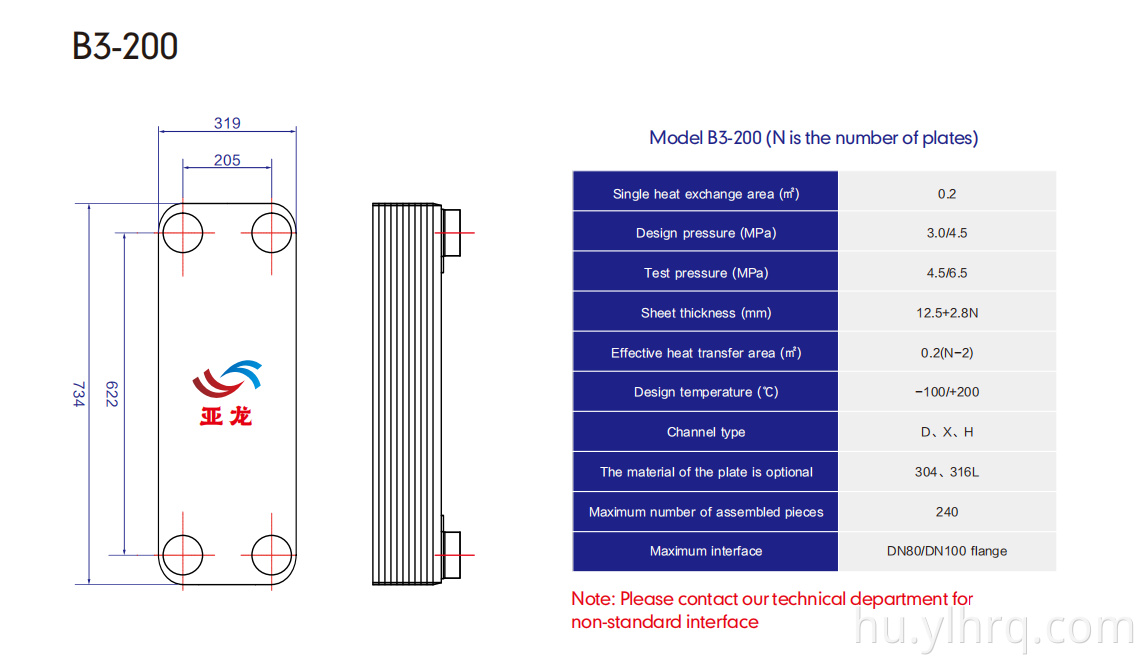 B3-200

319

205

734

622

亚龙

Model B3-200 (N is the number of plates)

| Single heat exchange area (㎡) | 0.2 |
|---|---|
| Design pressure (MPa) | 3.0/4.5 |
| Test pressure (MPa) | 4.5/6.5 |
| Sheet thickness (mm) | 12.5+2.8N |
| Effective heat transfer area (㎡) | 0.2(N−2) |
| Design temperature (℃) | −100/+200 |
| Channel type | D、X、H |
| The material of the plate is optional | 304、316L |
| Maximum number of assembled pieces | 240 |
| Maximum interface | DN80/DN100 flange |

Note: Please contact our technical department for non-standard interface

hu.ylhrq.com